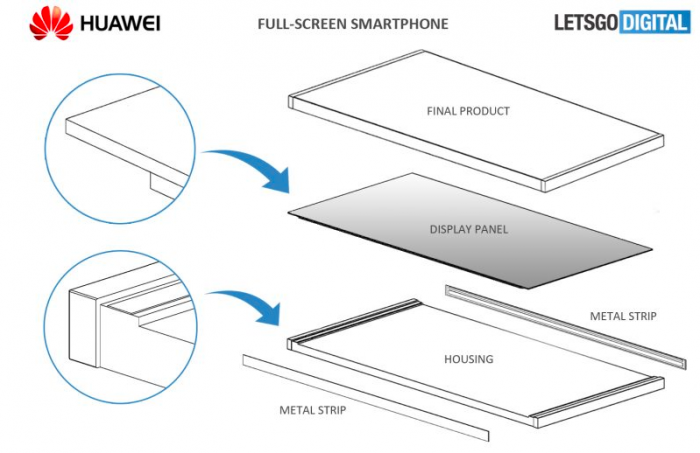 HUAWEI

FULL-SCREEN SMARTPHONE

LETSGO DIGITAL

FINAL PRODUCT

DISPLAY PANEL

METAL STRIP

HOUSING

METAL STRIP