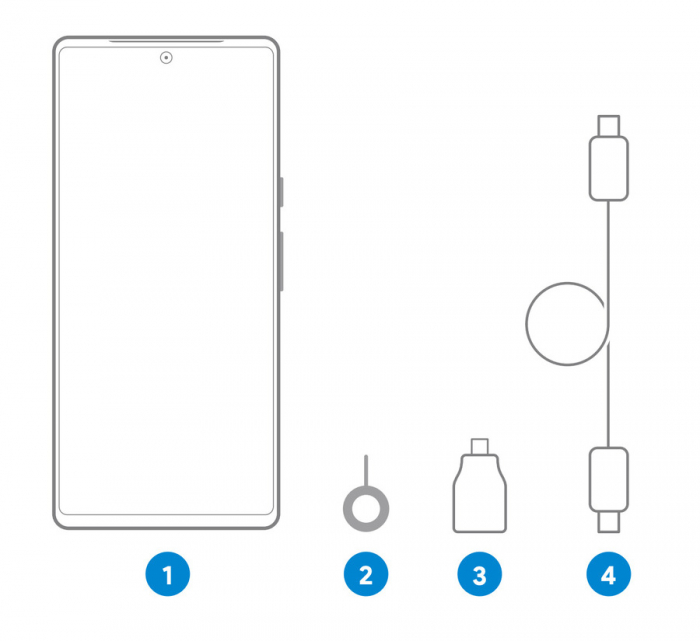 1

2

3

4